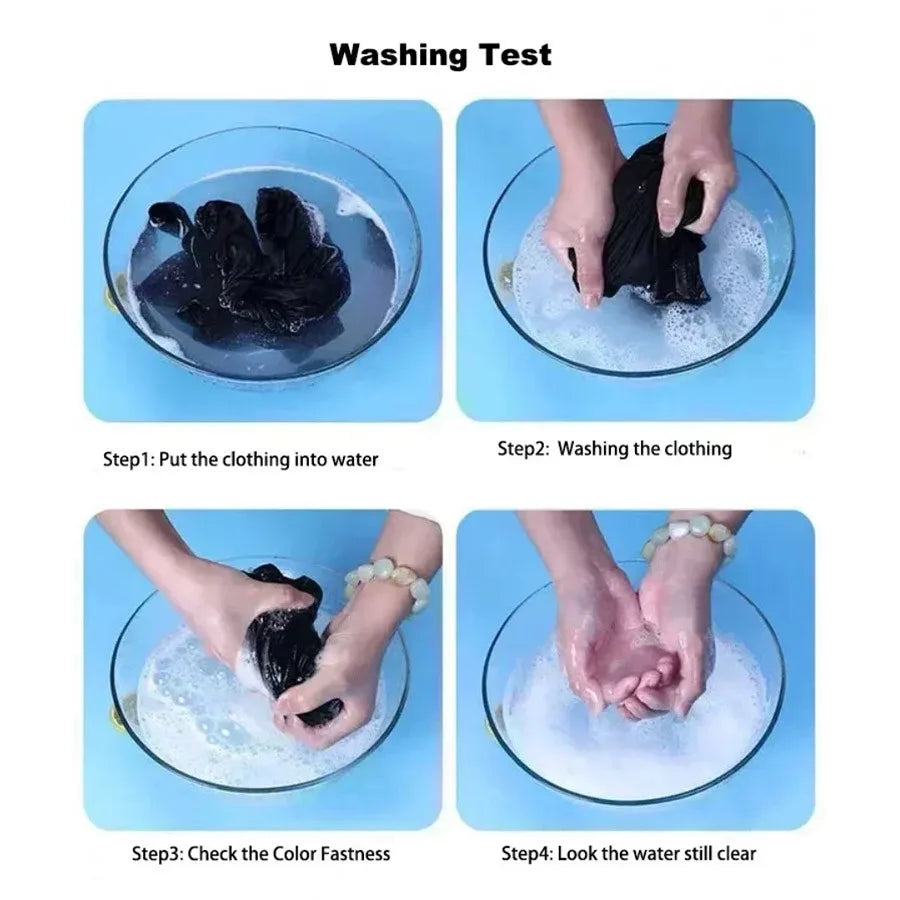 Washing Test

Step1: Put the clothing into water

Step2: Washing the clothing

Step3: Check the Color Fastness

Step4: Look the water still clear