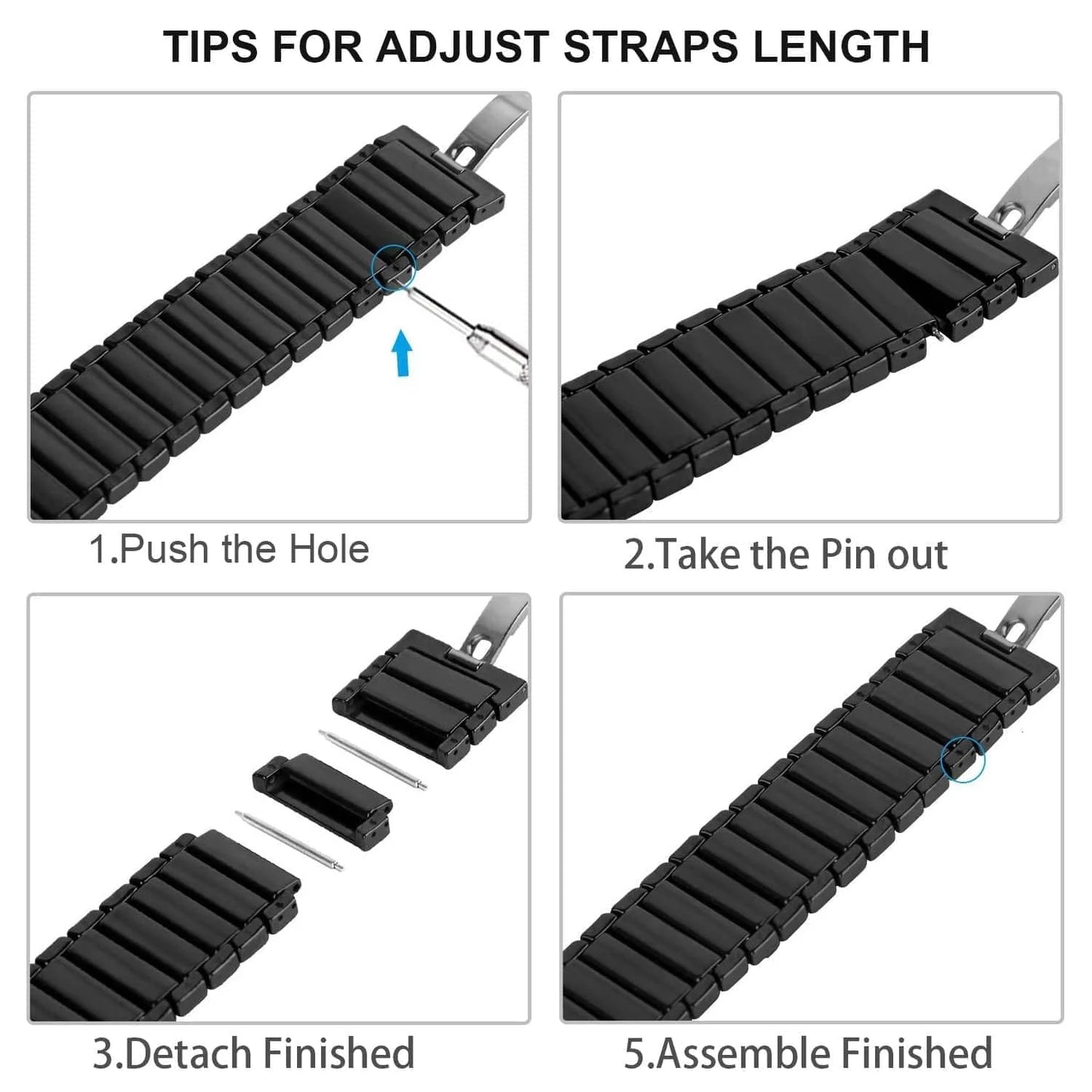 TIPS FOR ADJUST STRAPS LENGTH

1.Push the Hole

2.Take the Pin out

3.Detach Finished

5.Assemble Finished